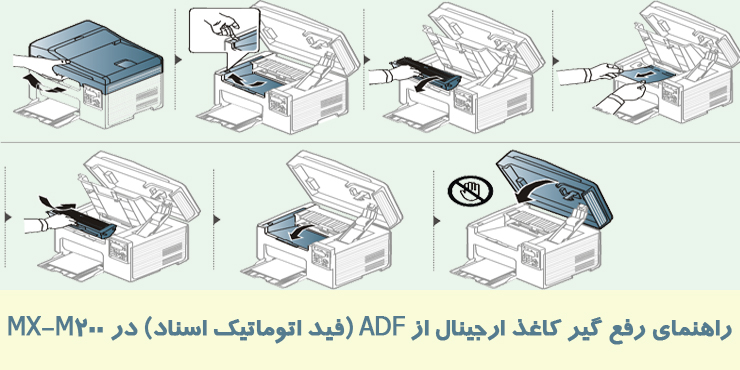 راهنمای رفع گیر کاغذ ارجینال از ADF (فید اتوماتیک اسناد) در MX-M۲۰۰